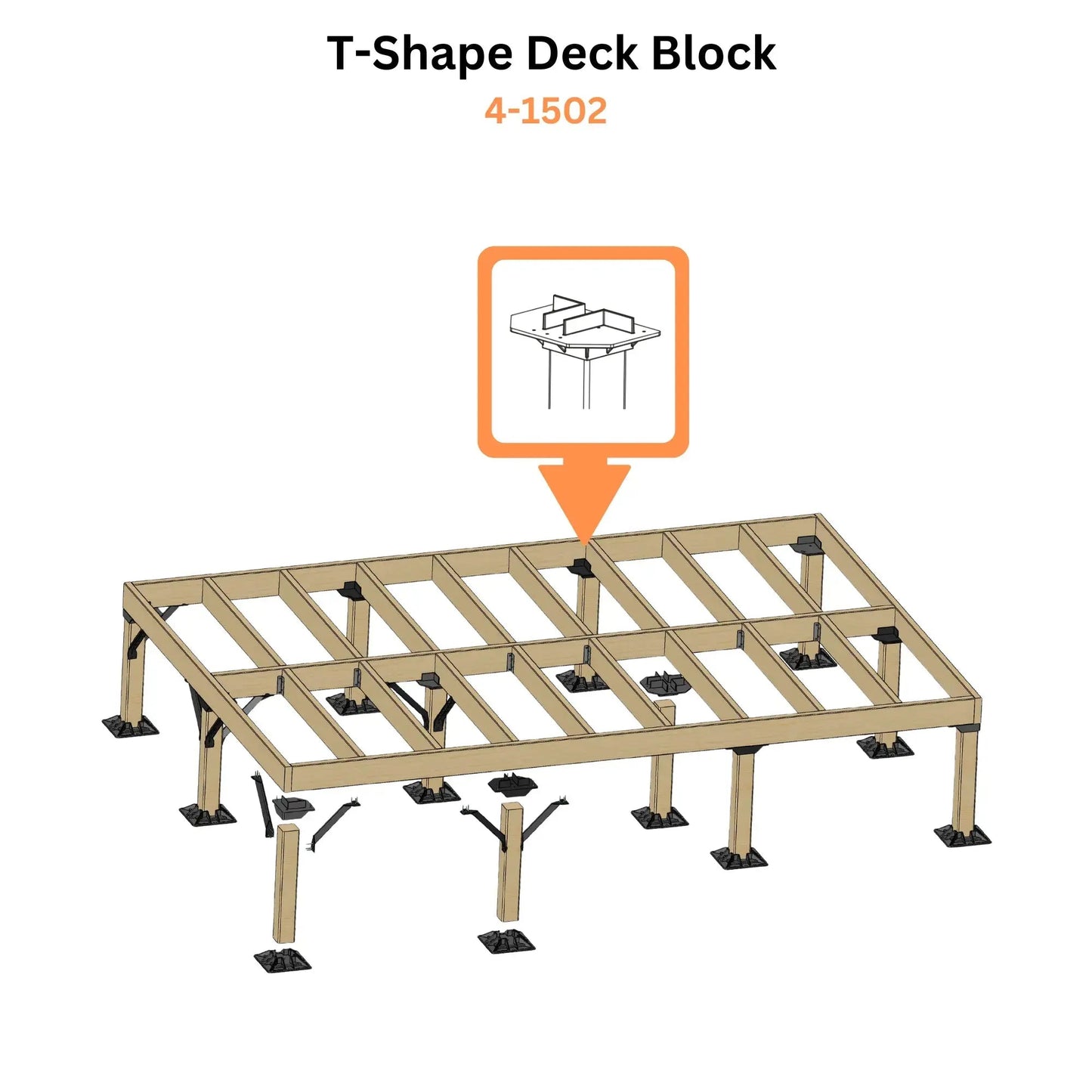 T-Shape Deck Block

4-1502