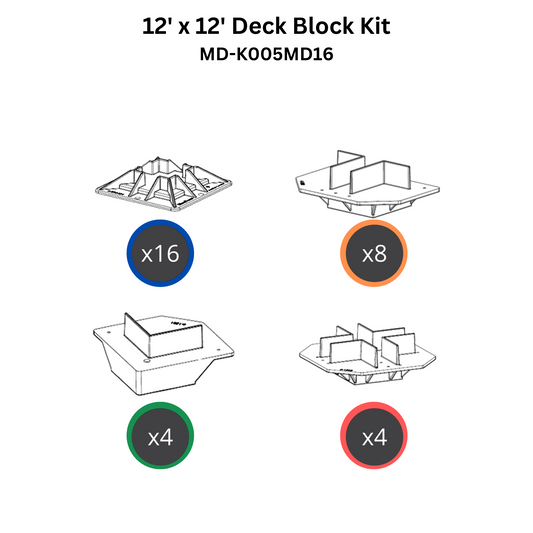 12' x 12' Deck Block Kit
MD-K005MD16

x16

x8

x4

x4